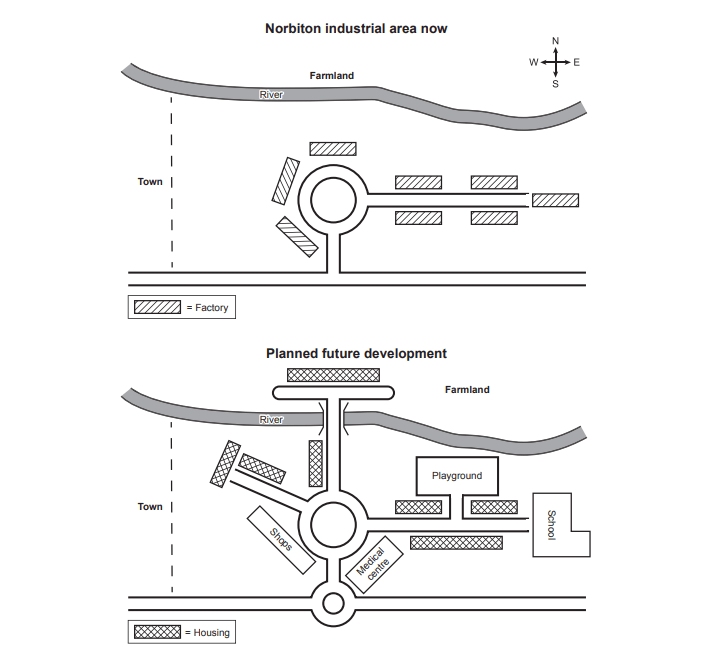 Norbiton industrial area now

N
W
E
S

Farmland

River

Town

= Factory

Planned future development

Farmland

River

Playground

Town

Shops

Medical centre

School

= Housing